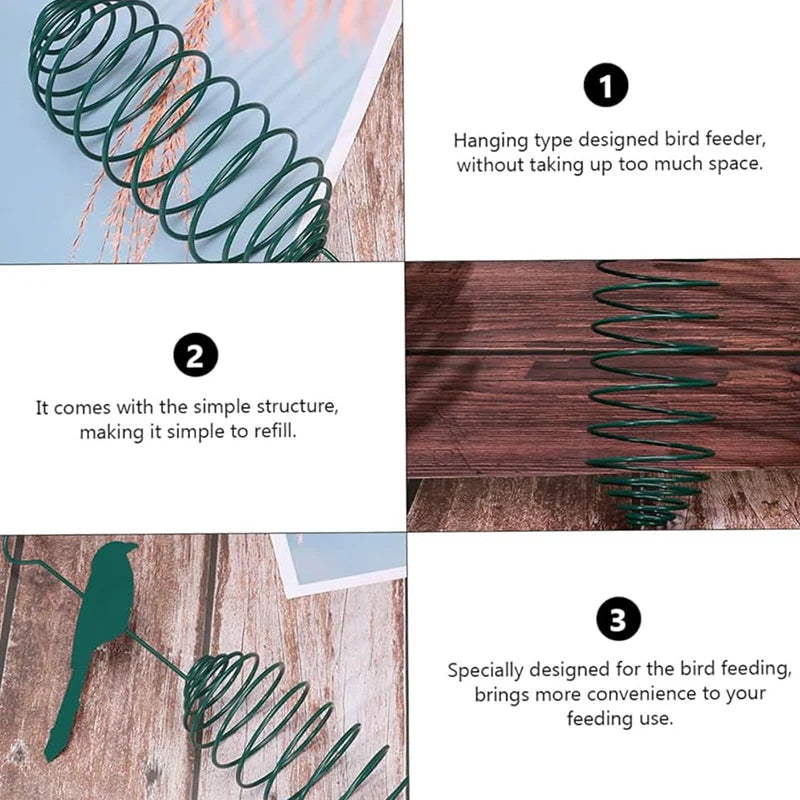 1

Hanging type designed bird feeder, without taking up too much space.

2

It comes with the simple structure, making it simple to refill.

3

Specially designed for the bird feeding, brings more convenience to your feeding use.